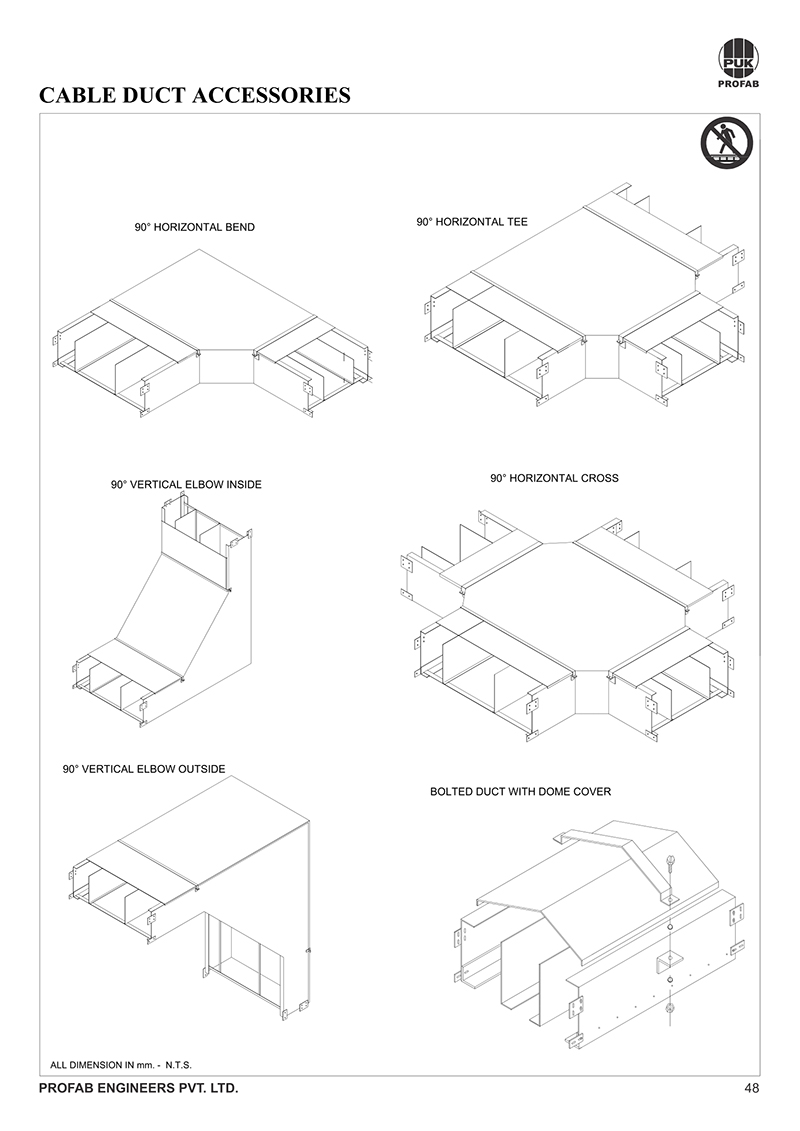 PUK
PROFAB

CABLE DUCT ACCESSORIES

90° HORIZONTAL BEND

90° HORIZONTAL TEE

90° VERTICAL ELBOW INSIDE

90° HORIZONTAL CROSS

90° VERTICAL ELBOW OUTSIDE

BOLTED DUCT WITH DOME COVER

ALL DIMENSION IN mm. - N.T.S.

PROFAB ENGINEERS PVT. LTD.

48